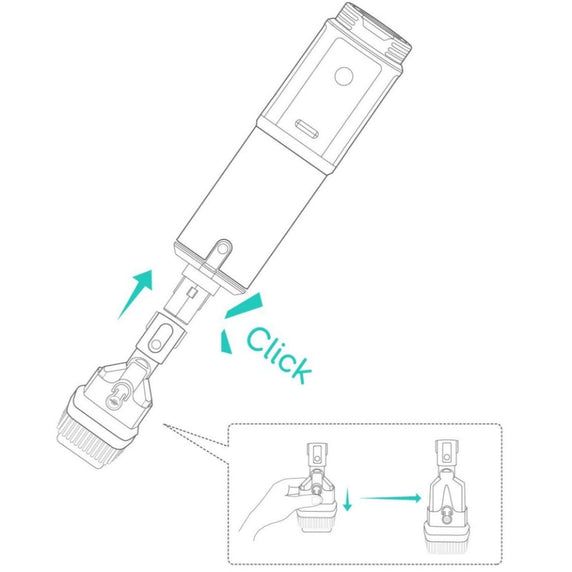 Click