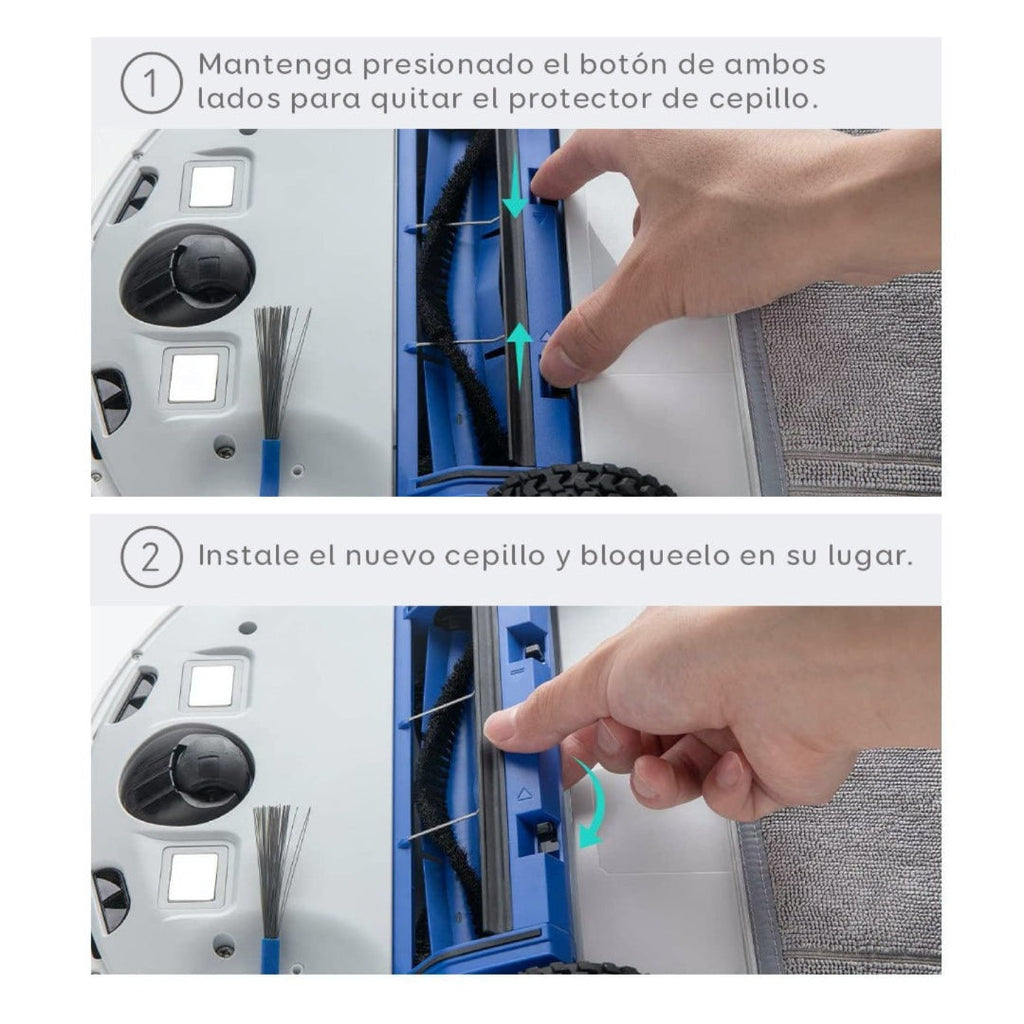 1 Mantenga presionado el botón de ambos lados para quitar el protector de cepillo.

2 Instale el nuevo cepillo y bloqueelo en su lugar.